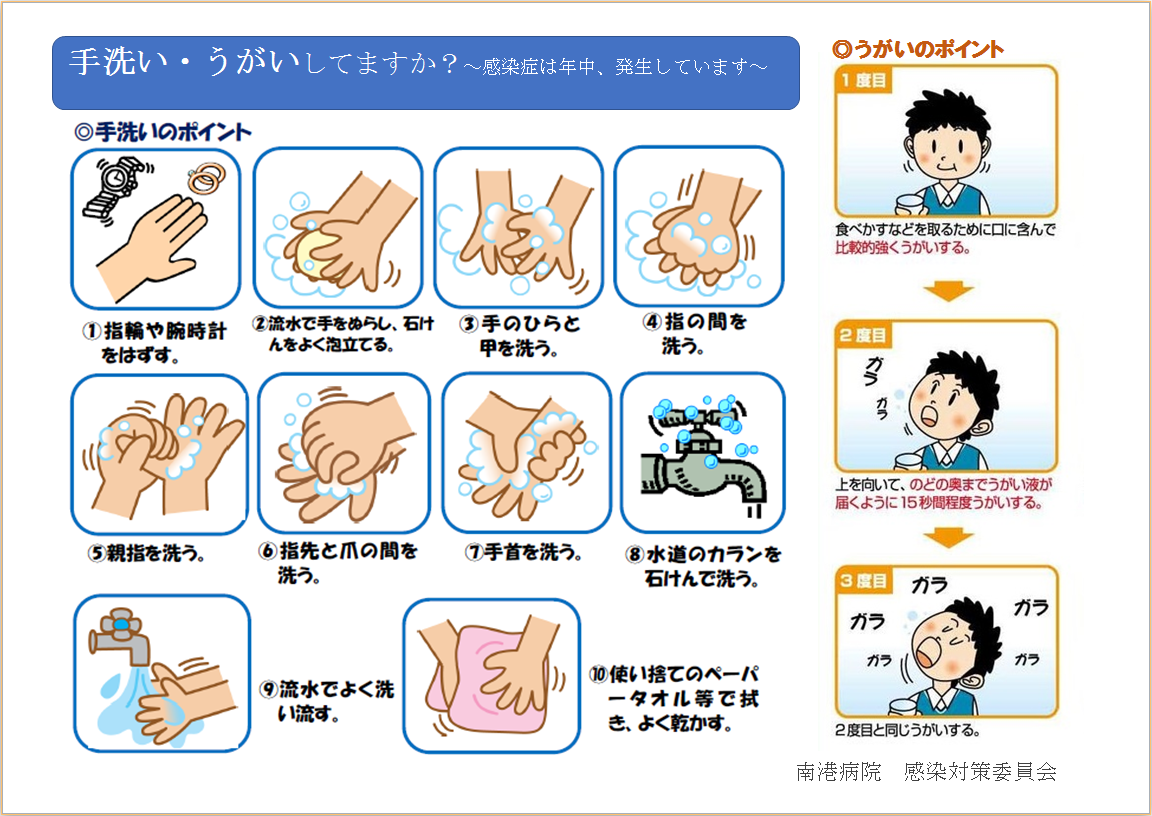 手洗い・うがいしてますか？～感染症は年中、発生しています～

◎手洗いのポイント

①指輪や腕時計をはずす。

②流水で手をぬらし、石けんをよく泡立てる。

③手のひらと甲を洗う。

④指の間を洗う。

⑤親指を洗う。

⑥指先と爪の間を洗う。

⑦手首を洗う。

⑧水道のカランを石けんで洗う。

⑨流水でよく洗い流す。

⑩使い捨てのペーパータオル等で拭き、よく乾かす。

◎うがいのポイント

1度目

食べかすなどを取るために口に含んで比較的強くうがいする。

2度目

ガラ
ガラ

上を向いて、のどの奥までうがい液が届くように15秒間程度うがいする。

3度目

ガラ
ガラ
ガラ
ガラ
ガラ

2度目と同じうがいする。

南港病院　感染対策委員会